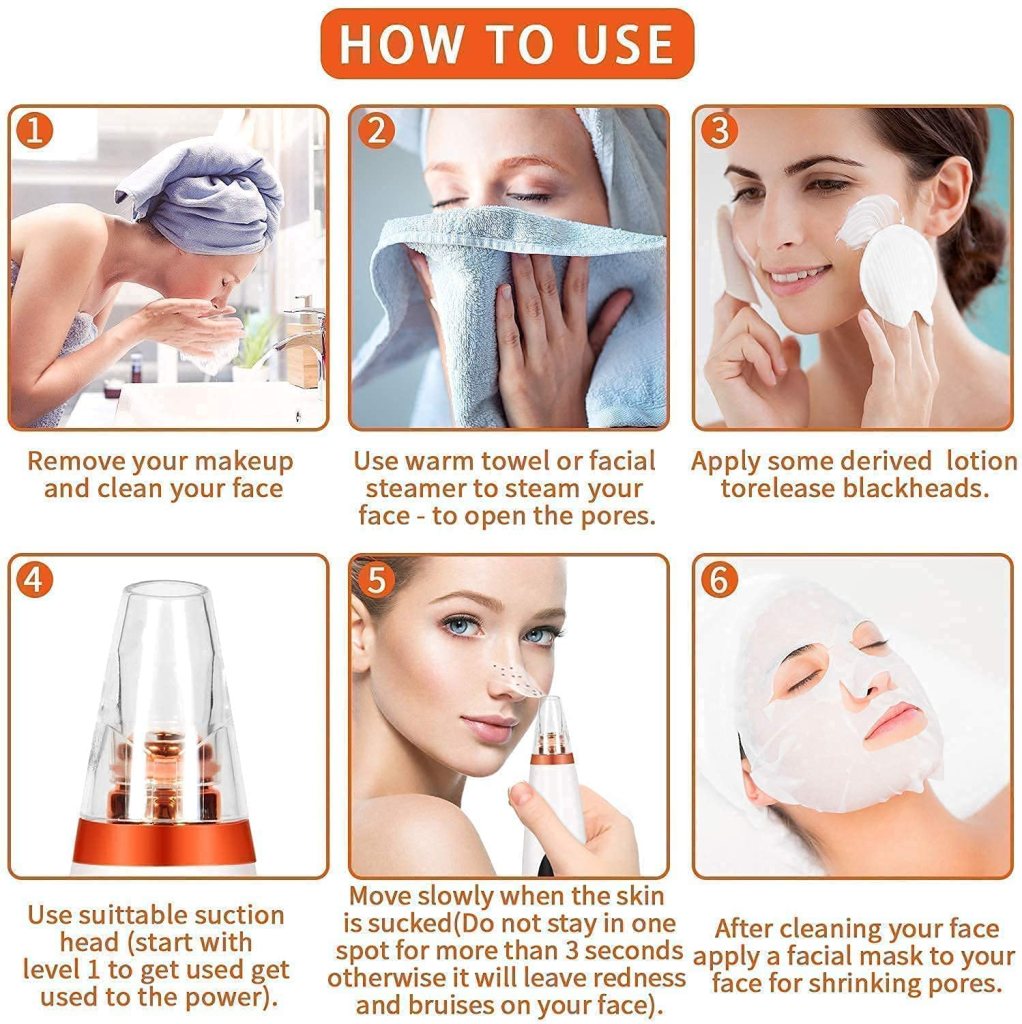 HOW TO USE

1

Remove your makeup and clean your face

2

Use warm towel or facial steamer to steam your face - to open the pores.

3

Apply some derived lotion torelease blackheads.

4

Use suittable suction head (start with level 1 to get used get used to the power).

5

Move slowly when the skin is sucked(Do not stay in one spot for more than 3 seconds otherwise it will leave redness and bruises on your face).

6

After cleaning your face apply a facial mask to your face for shrinking pores.