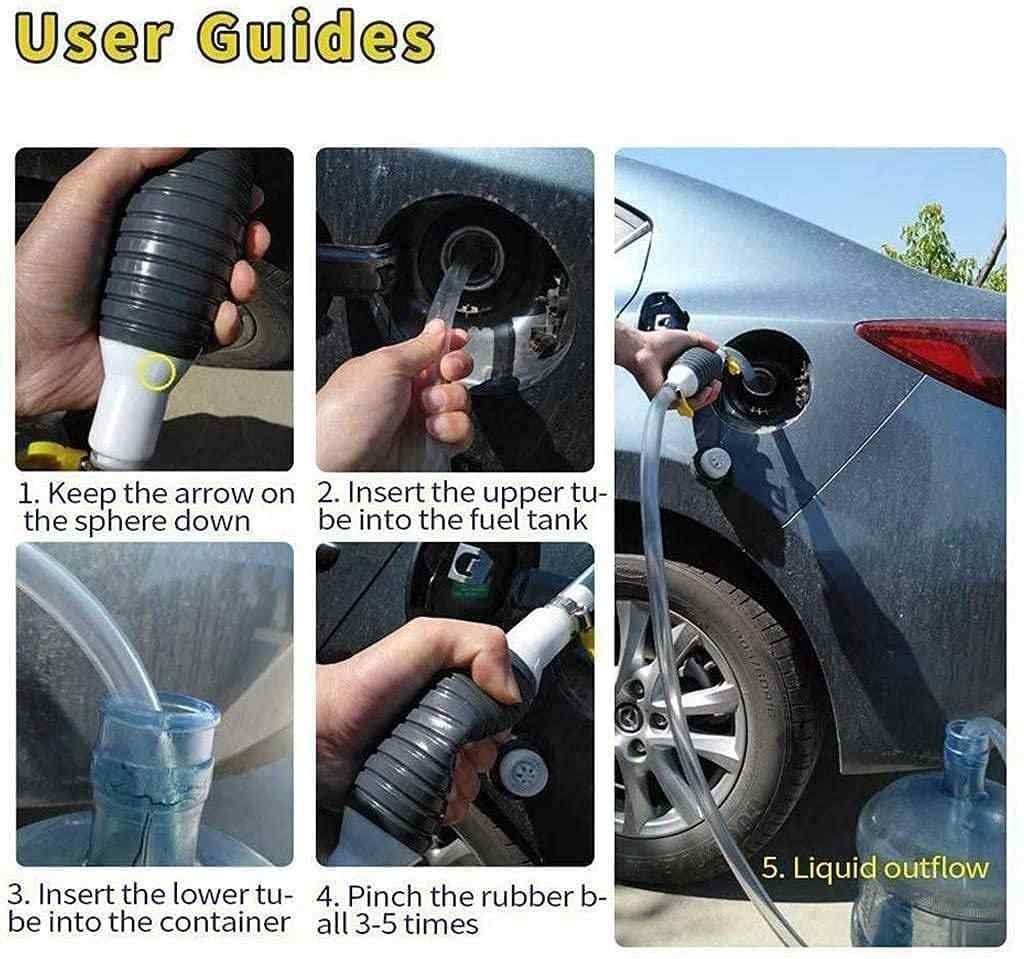 User Guides

1. Keep the arrow on the sphere down

2. Insert the upper tube into the fuel tank

3. Insert the lower tube into the container

4. Pinch the rubber ball 3-5 times

5. Liquid outflow